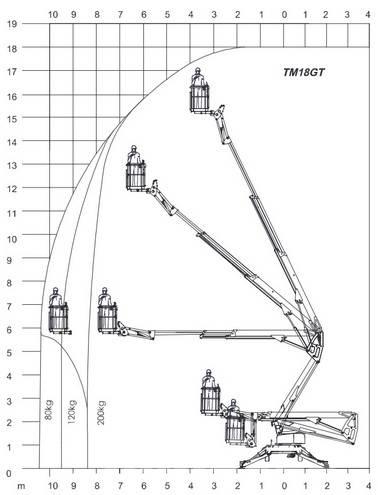 10 9 8 7 6 5 4 3 2 1 0 1 2 3 4

19
18
17
16
15
14
13
12
11
10
9
8
7
6
5
4
3
2
1
0

TM18GT

80kg
120kg
200kg

m 10 9 8 7 6 5 4 3 2 1 0 1 2 3 4